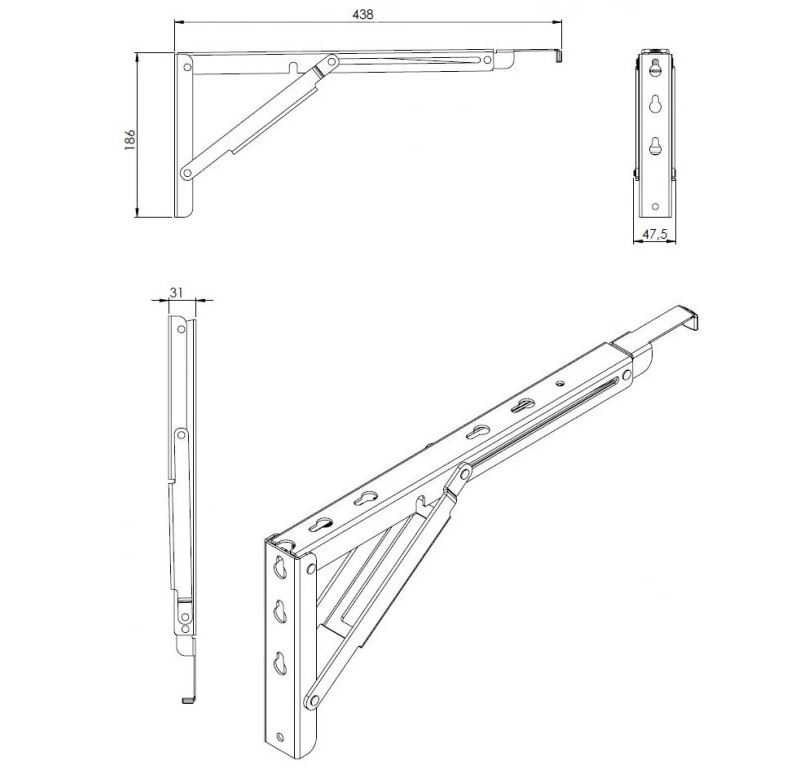 438

186

47,5

31