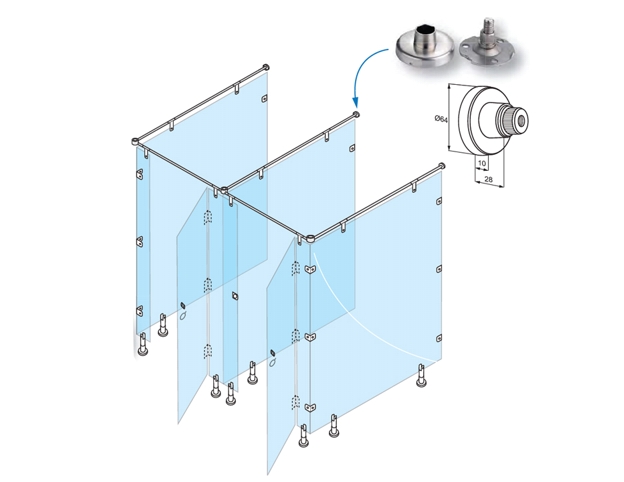 Ø64
10
28