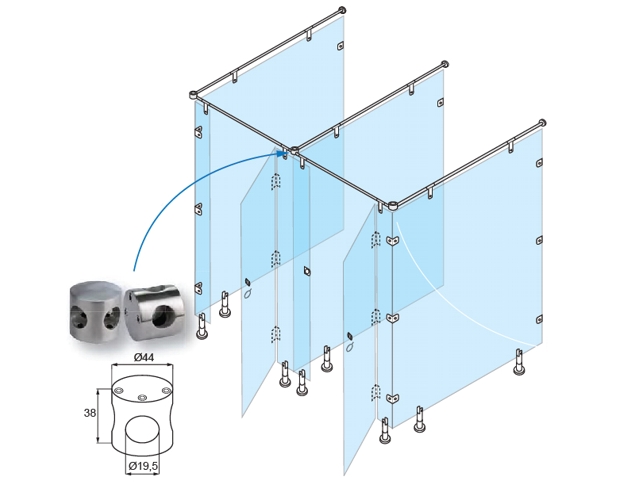 Ø44
38
Ø19,5