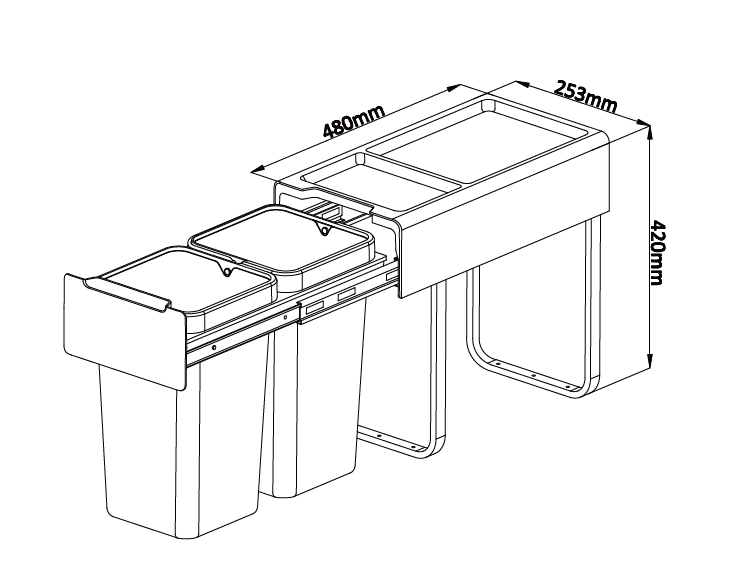 480mm
253mm
420mm