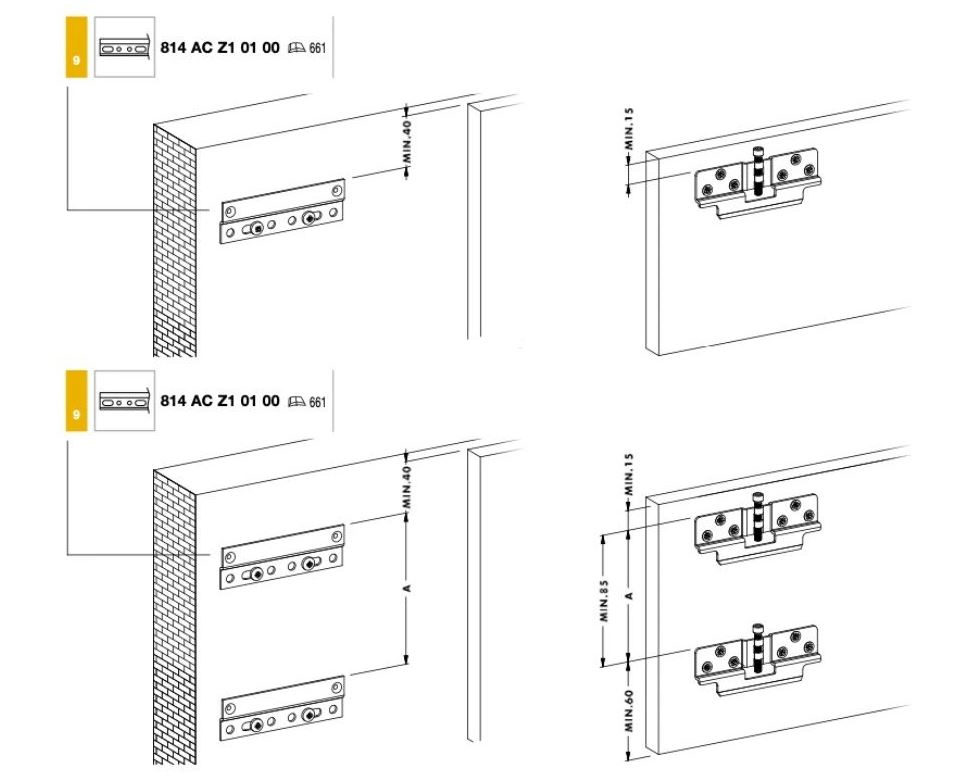 9
814 AC Z1 01 00 661

MIN.40

MIN.15

9
814 AC Z1 01 00 661

MIN.40
A

MIN.15
MIN.85
A
MIN.60