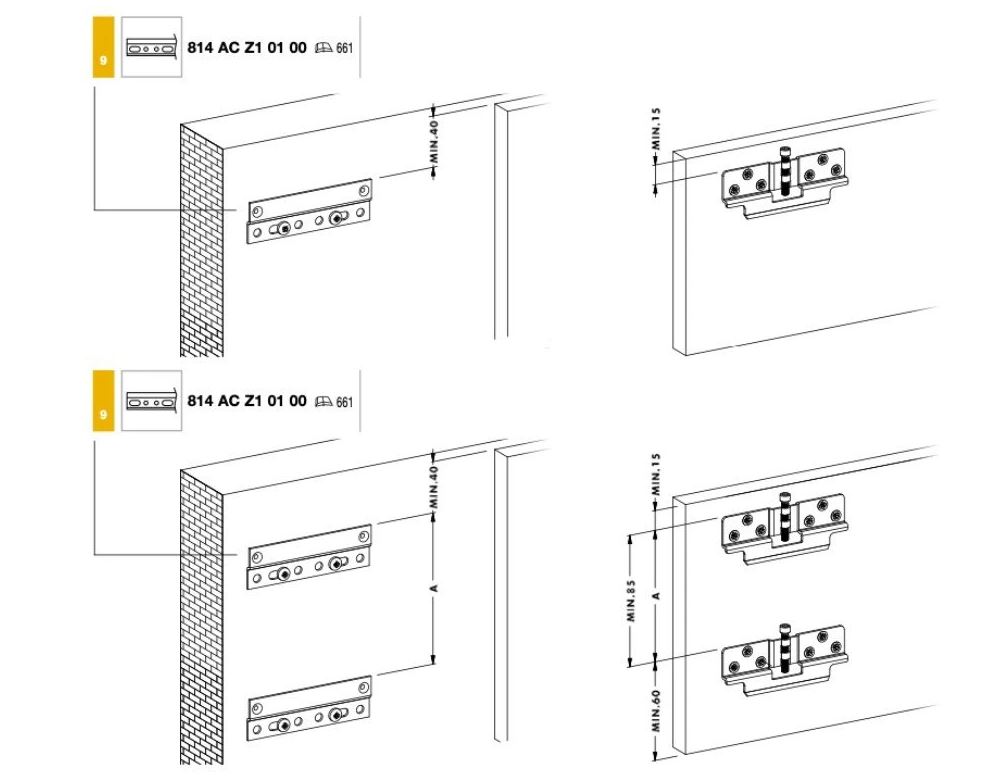 9

814 AC Z1 01 00 661

MIN.40

MIN.15

9

814 AC Z1 01 00 661

MIN.40

A

MIN.15

MIN.85

A

MIN.60