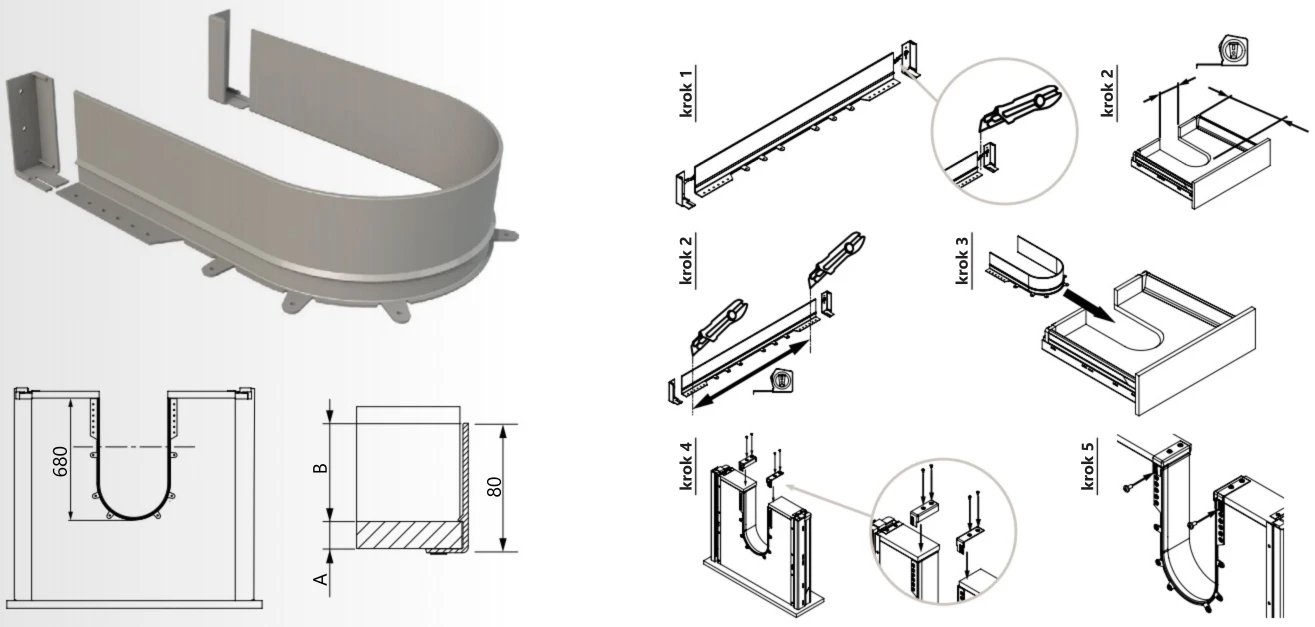 680

B
A
80

krok 1
krok 2
krok 2
krok 3
krok 4
krok 5