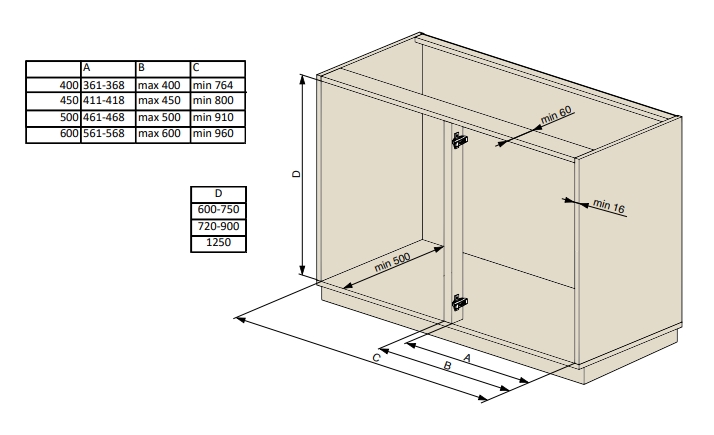 | | A | B | C |
|---|---|---|---|
| 400 | 361-368 | max 400 | min 764 |
| 450 | 411-418 | max 450 | min 800 |
| 500 | 461-468 | max 500 | min 910 |
| 600 | 561-568 | max 600 | min 960 |

| D |
|---|
| 600-750 |
| 720-900 |
| 1250 |

D
min 60
min 16
min 500
C
B
A