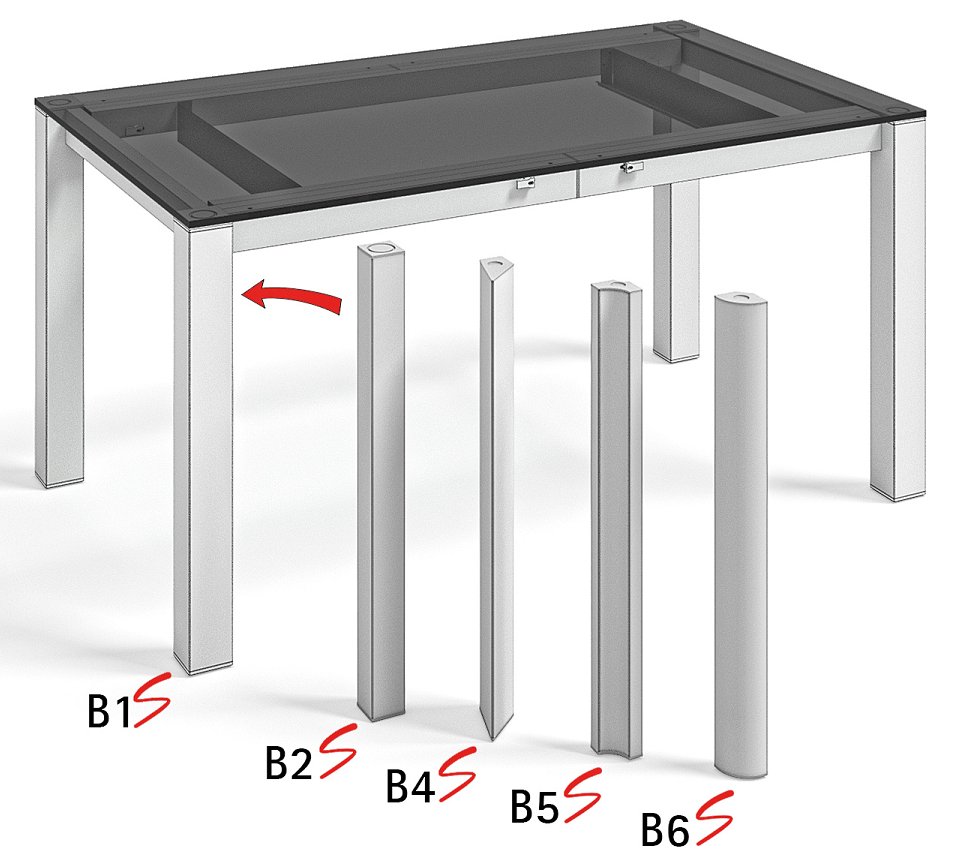 B1S
B2S
B4S
B5S
B6S