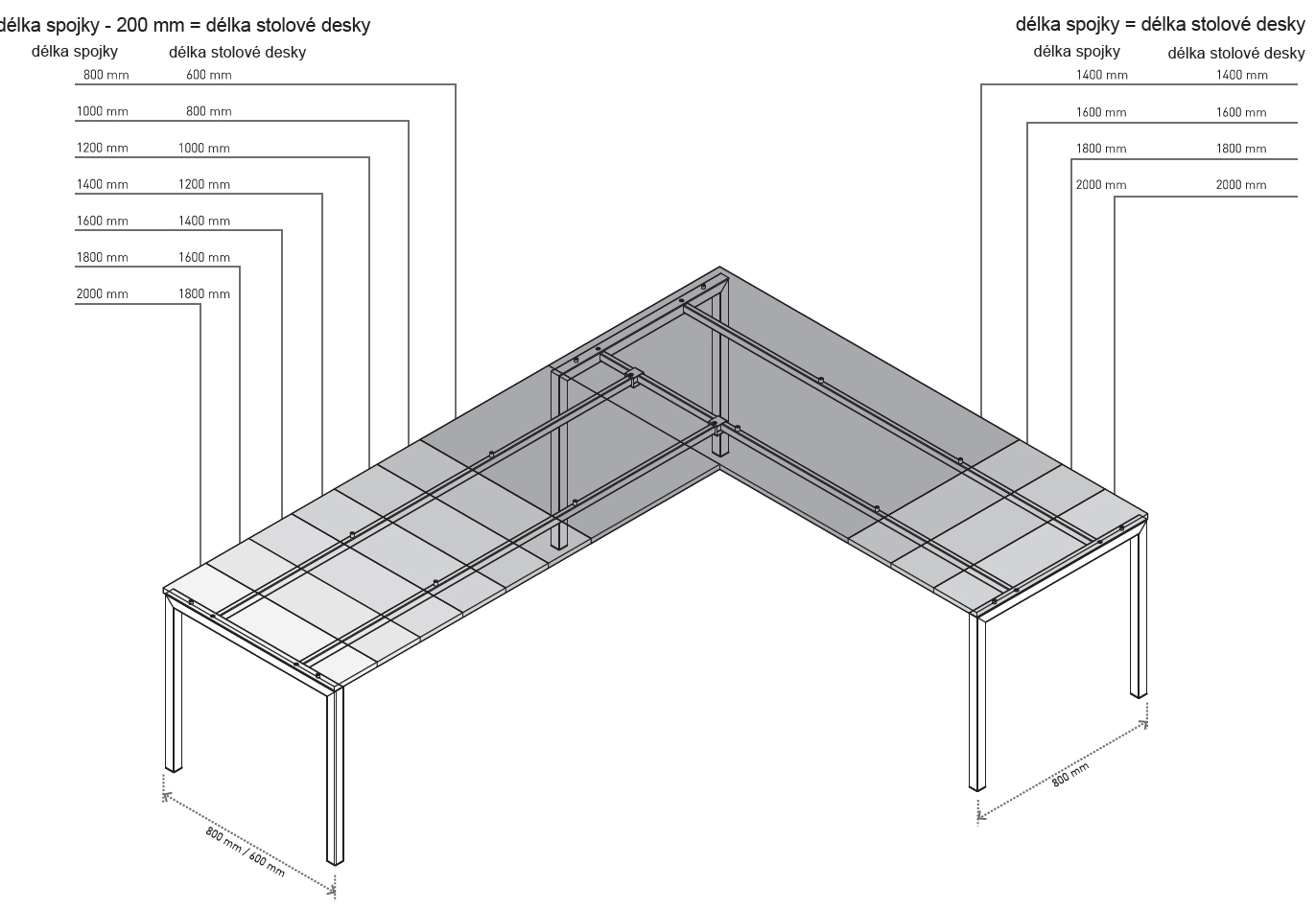 délka spojky - 200 mm = délka stolové desky

| délka spojky | délka stolové desky |
|---|---|
| 800 mm | 600 mm |
| 1000 mm | 800 mm |
| 1200 mm | 1000 mm |
| 1400 mm | 1200 mm |
| 1600 mm | 1400 mm |
| 1800 mm | 1600 mm |
| 2000 mm | 1800 mm |

délka spojky = délka stolové desky

| délka spojky | délka stolové desky |
|---|---|
| 1400 mm | 1400 mm |
| 1600 mm | 1600 mm |
| 1800 mm | 1800 mm |
| 2000 mm | 2000 mm |

800 mm / 600 mm

800 mm