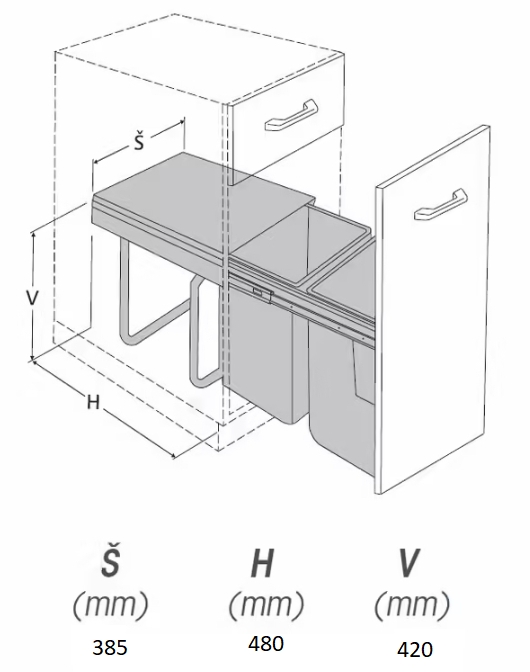 Š

V

H

| Š (mm) | H (mm) | V (mm) |
|---|---|---|
| 385 | 480 | 420 |